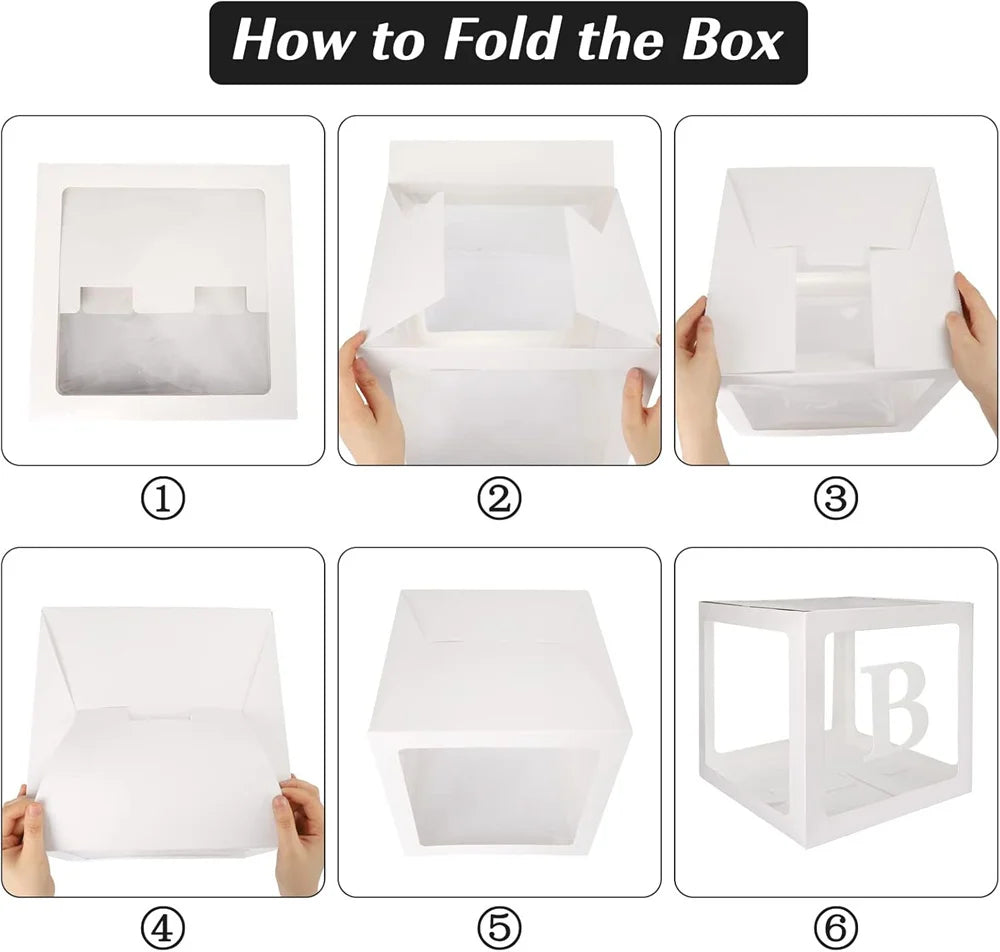 How to Fold the Box

①

②

③

④

⑤

B

⑥