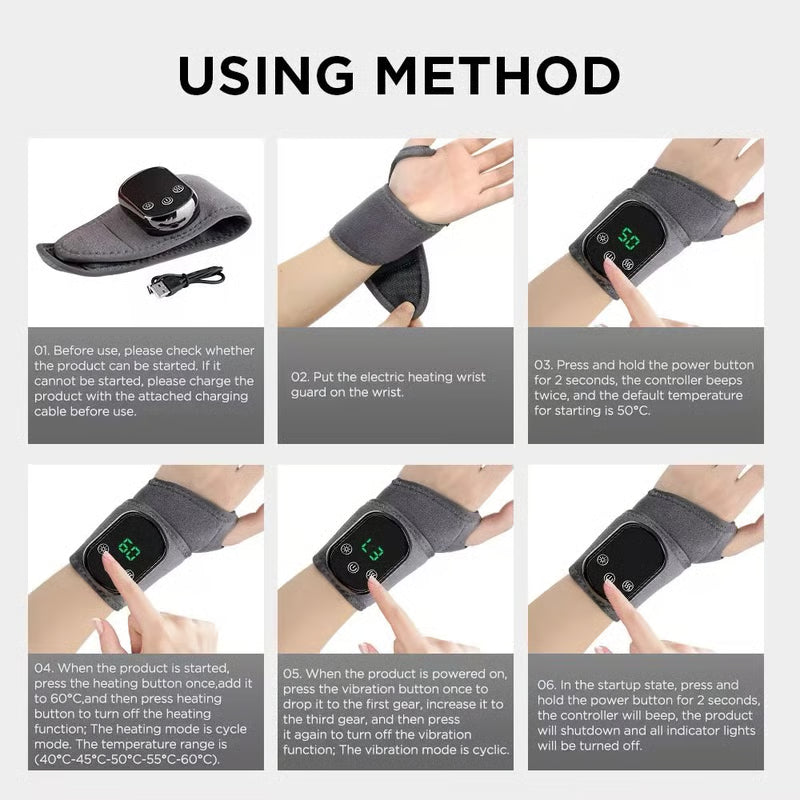 USING METHOD

01. Before use, please check whether the product can be started. If it cannot be started, please charge the product with the attached charging cable before use.

02. Put the electric heating wrist guard on the wrist.

50

03. Press and hold the power button for 2 seconds, the controller beeps twice, and the default temperature for starting is 50°C.

60

04. When the product is started, press the heating button once,add it to 60°C,and then press heating button to turn off the heating function; The heating mode is cycle mode. The temperature range is (40°C-45°C-50°C-55°C-60°C).

L3

05. When the product is powered on, press the vibration button once to drop it to the first gear, increase it to the third gear, and then press it again to turn off the vibration function; The vibration mode is cyclic.

06. In the startup state, press and hold the power button for 2 seconds, the controller will beep, the product will shutdown and all indicator lights will be turned off.